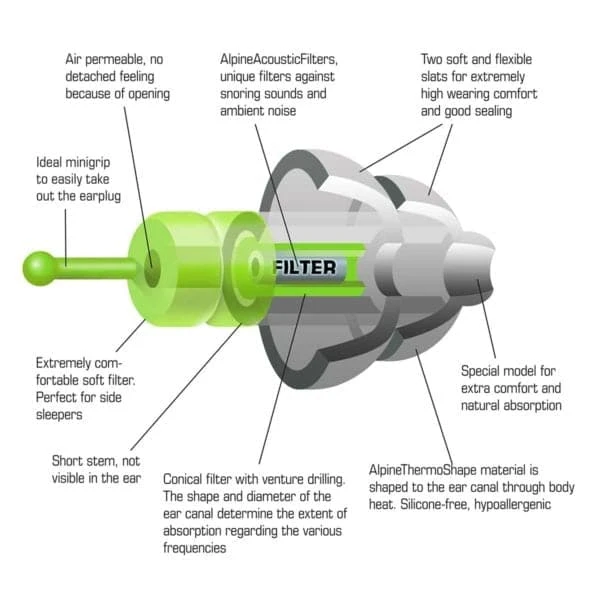 Air permeable, no detached feeling because of opening

AlpineAcousticFilters, unique filters against snoring sounds and ambient noise

Two soft and flexible slats for extremely high wearing comfort and good sealing

Ideal minigrip to easily take out the earplug

FILTER

Extremely comfortable soft filter. Perfect for side sleepers

Special model for extra comfort and natural absorption

Short stem, not visible in the ear

Conical filter with venture drilling. The shape and diameter of the ear canal determine the extent of absorption regarding the various frequencies

AlpineThermoShape material is shaped to the ear canal through body heat. Silicone-free, hypoallergenic